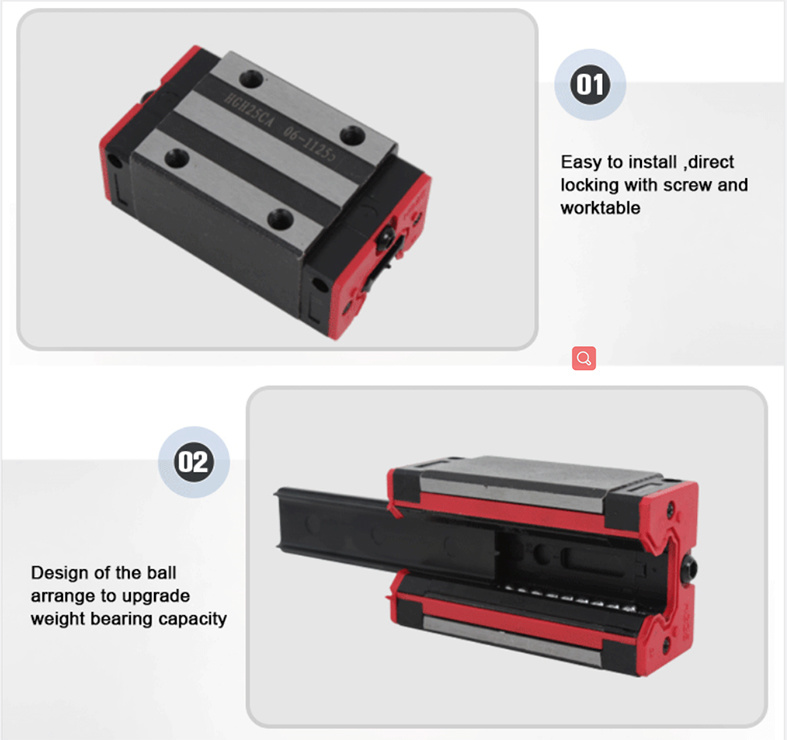 HGH25CA 06-11255

01

Easy to install ,direct locking with screw and worktable

02

Design of the ball arrange to upgrade weight bearing capacity