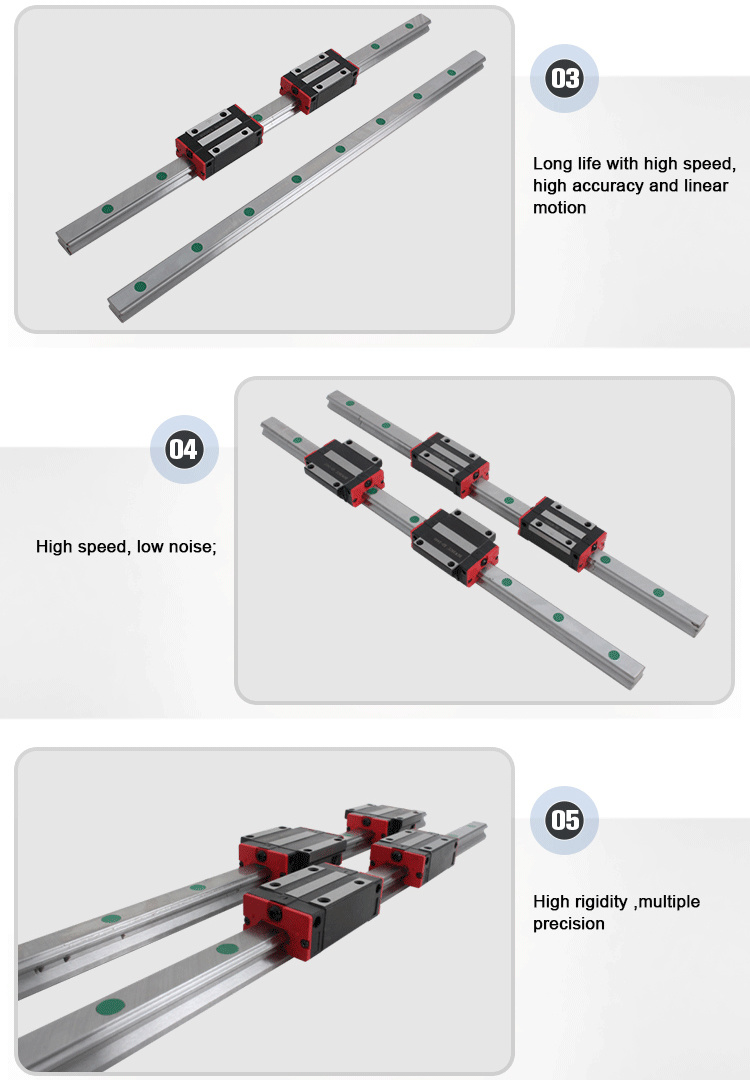 03

Long life with high speed, high accuracy and linear motion

04

High speed, low noise;

05

High rigidity ,multiple precision